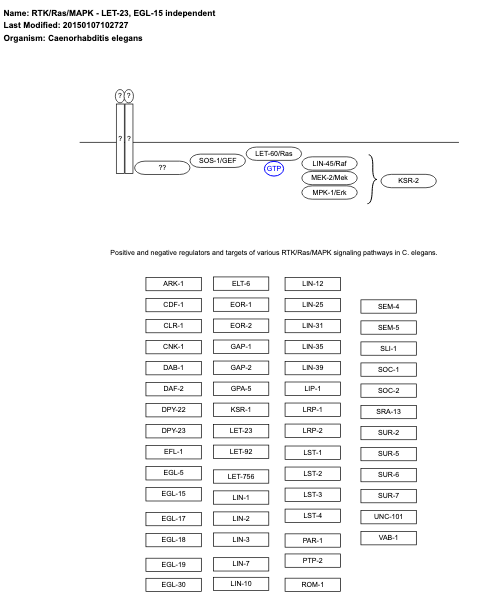 Name: RTK/Ras/MAPK - LET-23, EGL-15 independent
Last Modified: 20150107102727
Organism: Caenorhabditis elegans

? ?
? ?
??
SOS-1/GEF
LET-60/Ras
GTP
LIN-45/Raf
MEK-2/Mek
MPK-1/Erk
KSR-2

Positive and negative regulators and targets of various RTK/Ras/MAPK signaling pathways in C. elegans.

ARK-1
CDF-1
CLR-1
CNK-1
DAB-1
DAF-2
DPY-22
DPY-23
EFL-1
EGL-5
EGL-15
EGL-17
EGL-18
EGL-19
EGL-30

ELT-6
EOR-1
EOR-2
GAP-1
GAP-2
GPA-5
KSR-1
LET-23
LET-92
LET-756
LIN-1
LIN-2
LIN-3
LIN-7
LIN-10

LIN-12
LIN-25
LIN-31
LIN-35
LIN-39
LIP-1
LRP-1
LRP-2
LST-1
LST-2
LST-3
LST-4
PAR-1
PTP-2
ROM-1

SEM-4
SEM-5
SLI-1
SOC-1
SOC-2
SRA-13
SUR-2
SUR-5
SUR-6
SUR-7
UNC-101
VAB-1